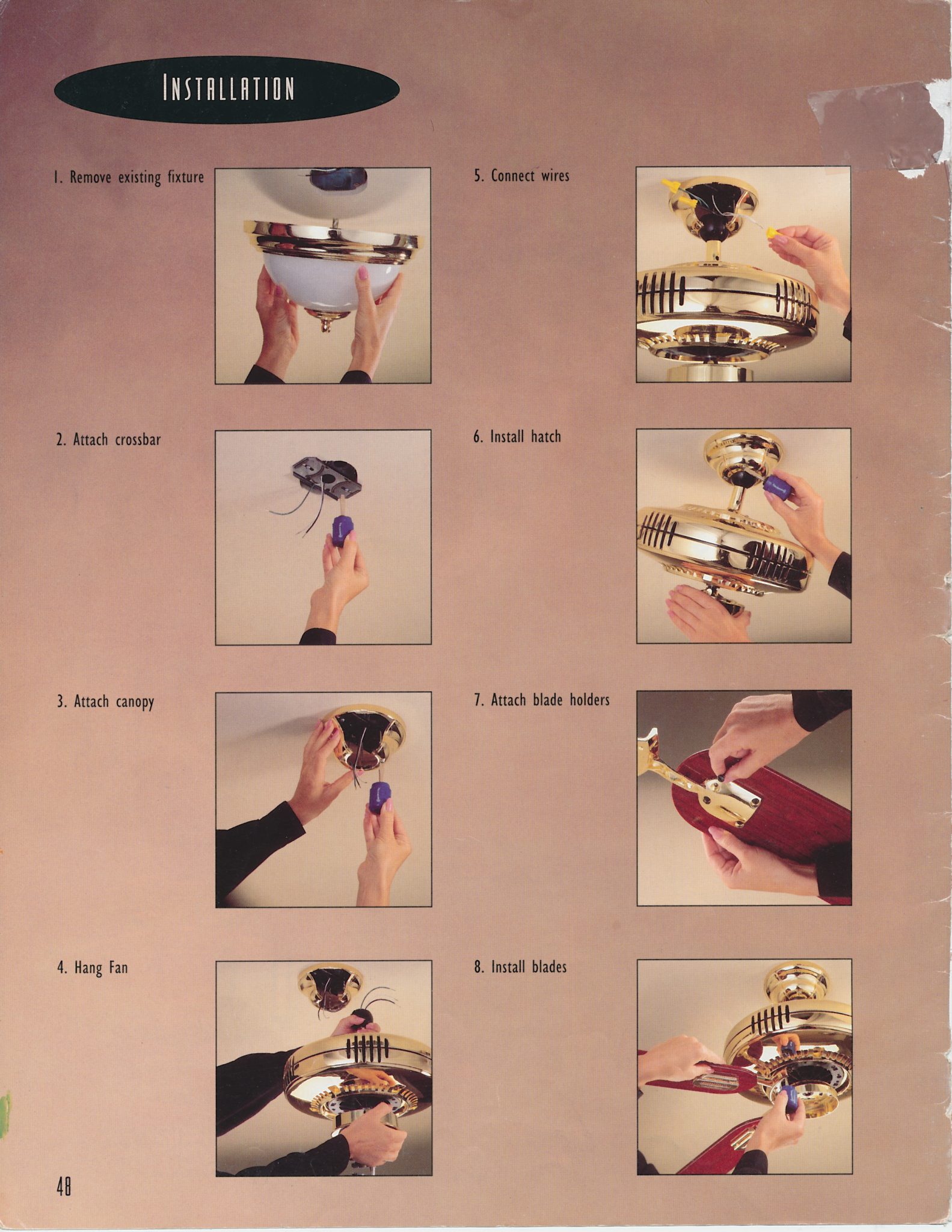 INSTALLATION

1. Remove existing fixture

2. Attach crossbar

3. Attach canopy

4. Hang Fan

5. Connect wires

6. Install hatch

7. Attach blade holders

8. Install blades

48