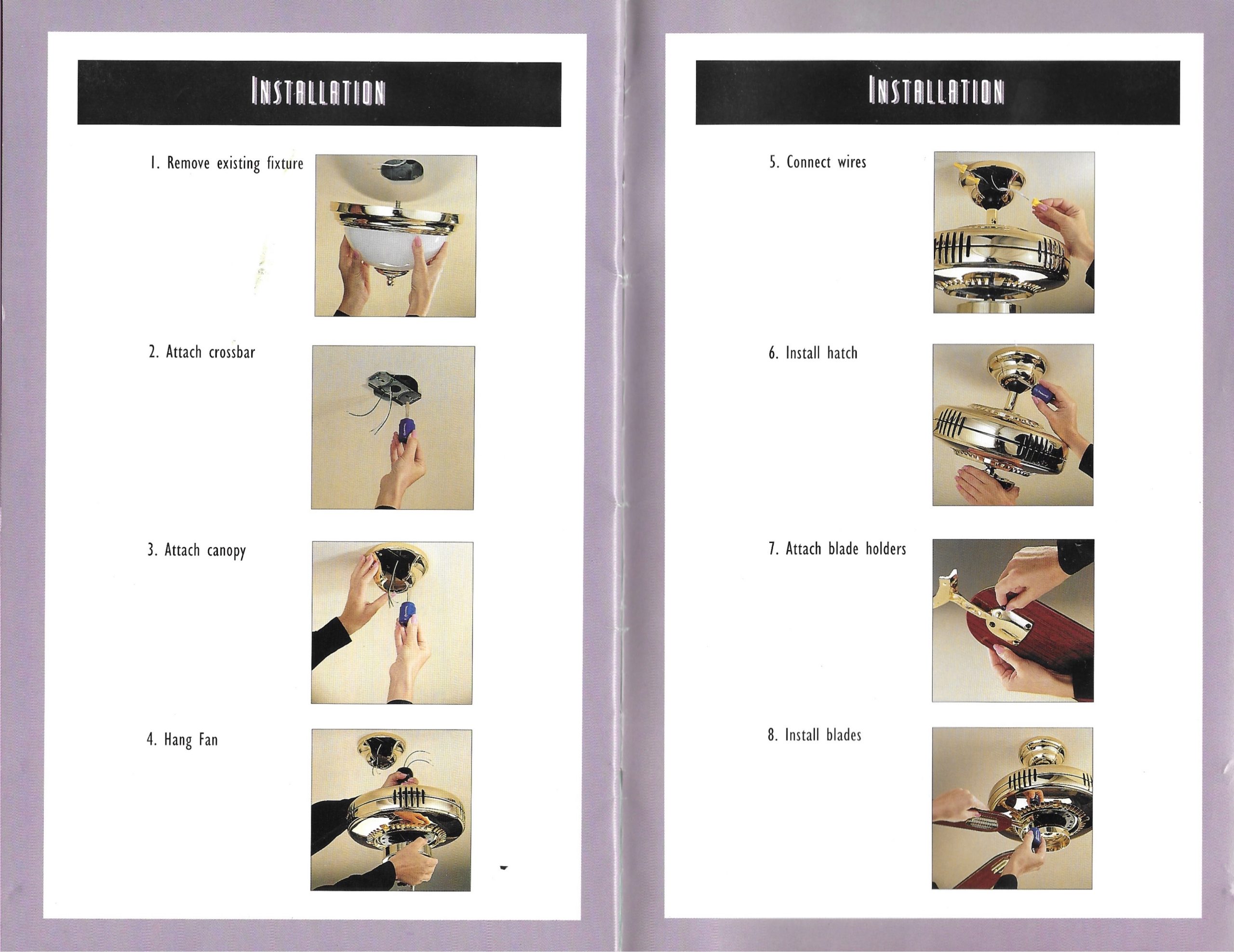 INSTALLATION

1. Remove existing fixture

2. Attach crossbar

3. Attach canopy

4. Hang Fan

INSTALLATION

5. Connect wires

6. Install hatch

7. Attach blade holders

8. Install blades